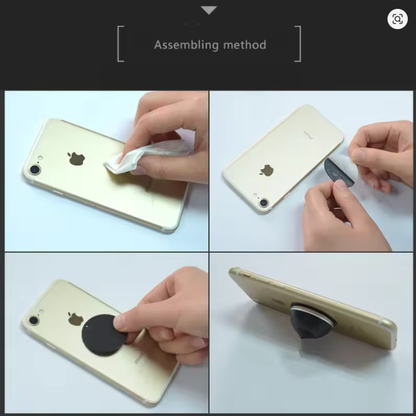 Assembling method