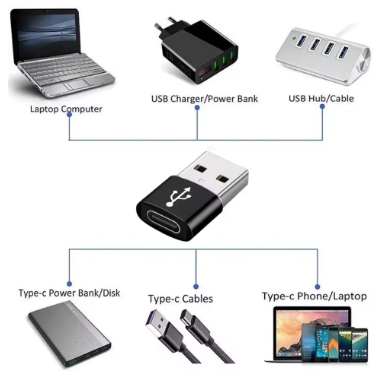 Laptop Computer

USB Charger/Power Bank

USB Hub/Cable

Type-c Power Bank/Disk

Type-c Cables

Type-c Phone/Laptop