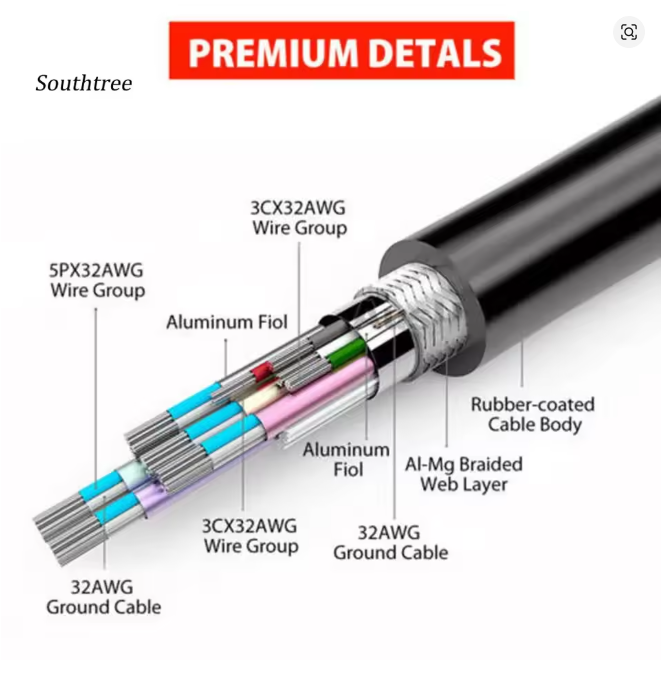 PREMIUM DETALS

Southtree

3CX32AWG
Wire Group

5PX32AWG
Wire Group

Aluminum Fiol

Rubber-coated
Cable Body

Aluminum
Fiol

Al-Mg Braided
Web Layer

3CX32AWG
Wire Group

32AWG
Ground Cable

32AWG
Ground Cable